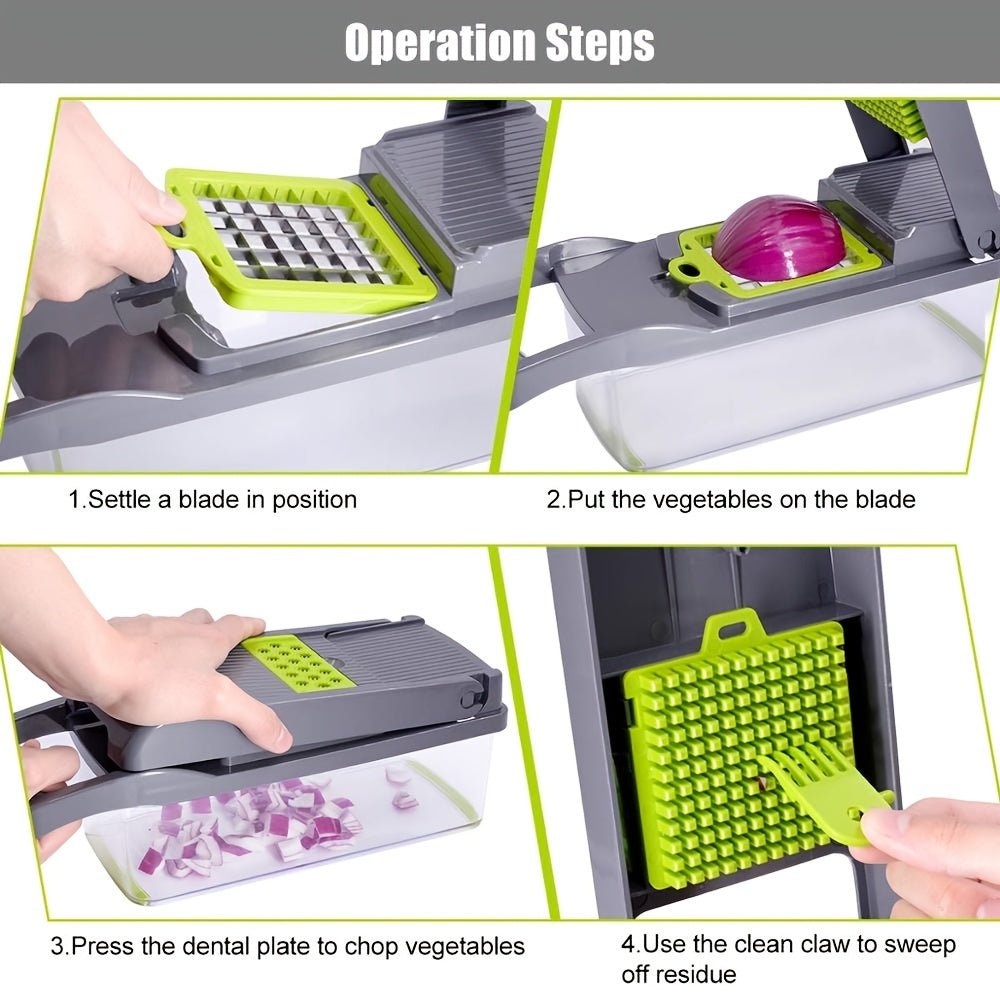 Operation Steps

1.Settle a blade in position

2.Put the vegetables on the blade

3.Press the dental plate to chop vegetables

4.Use the clean claw to sweep off residue