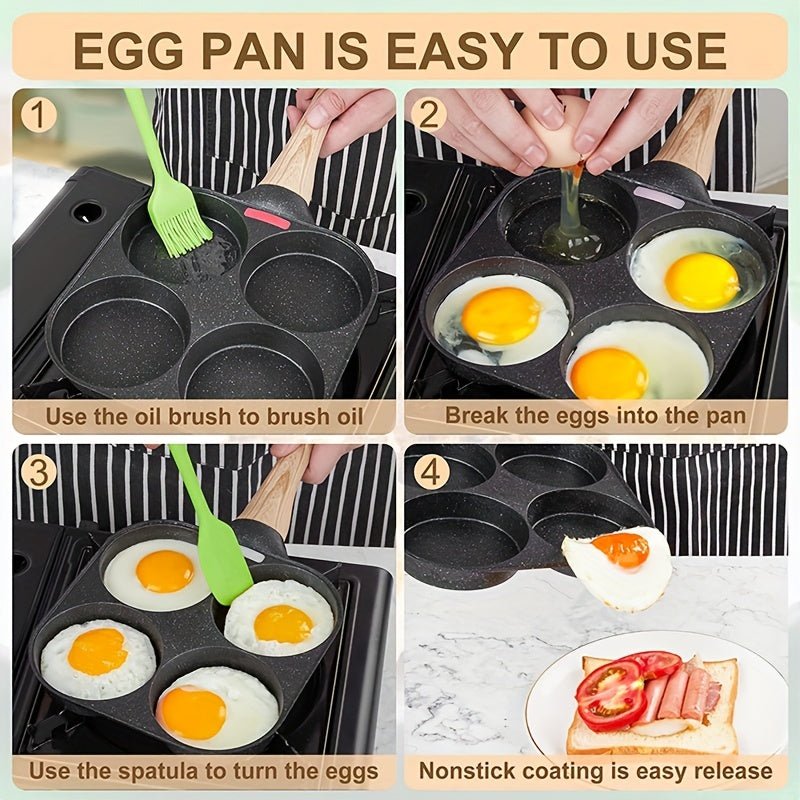 EGG PAN IS EASY TO USE

1
Use the oil brush to brush oil

2
Break the eggs into the pan

3
Use the spatula to turn the eggs

4
Nonstick coating is easy release