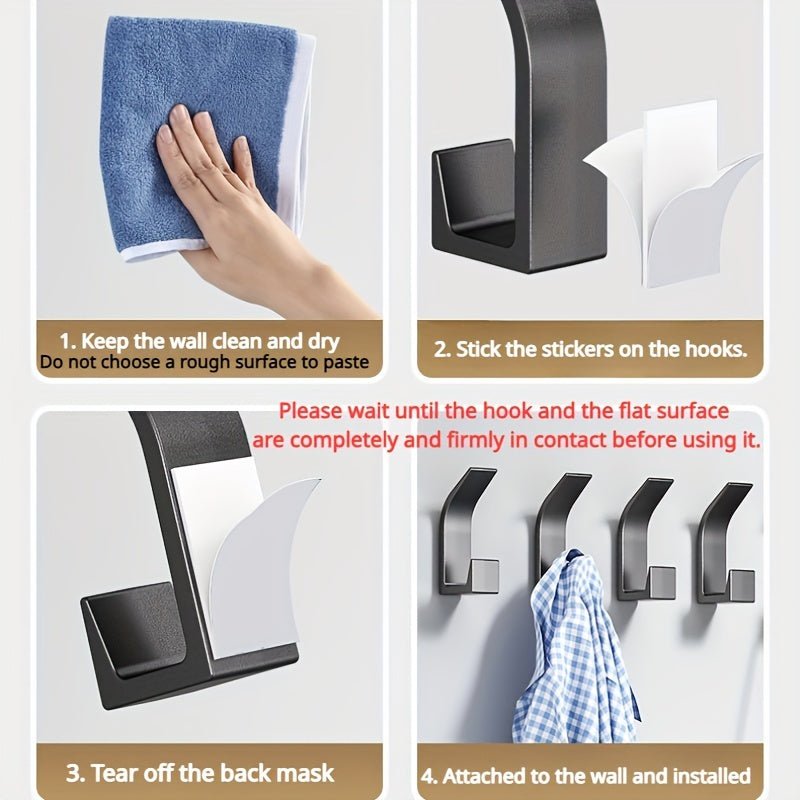 1. Keep the wall clean and dry
Do not choose a rough surface to paste

2. Stick the stickers on the hooks.

Please wait until the hook and the flat surface are completely and firmly in contact before using it.

3. Tear off the back mask

4. Attached to the wall and installed