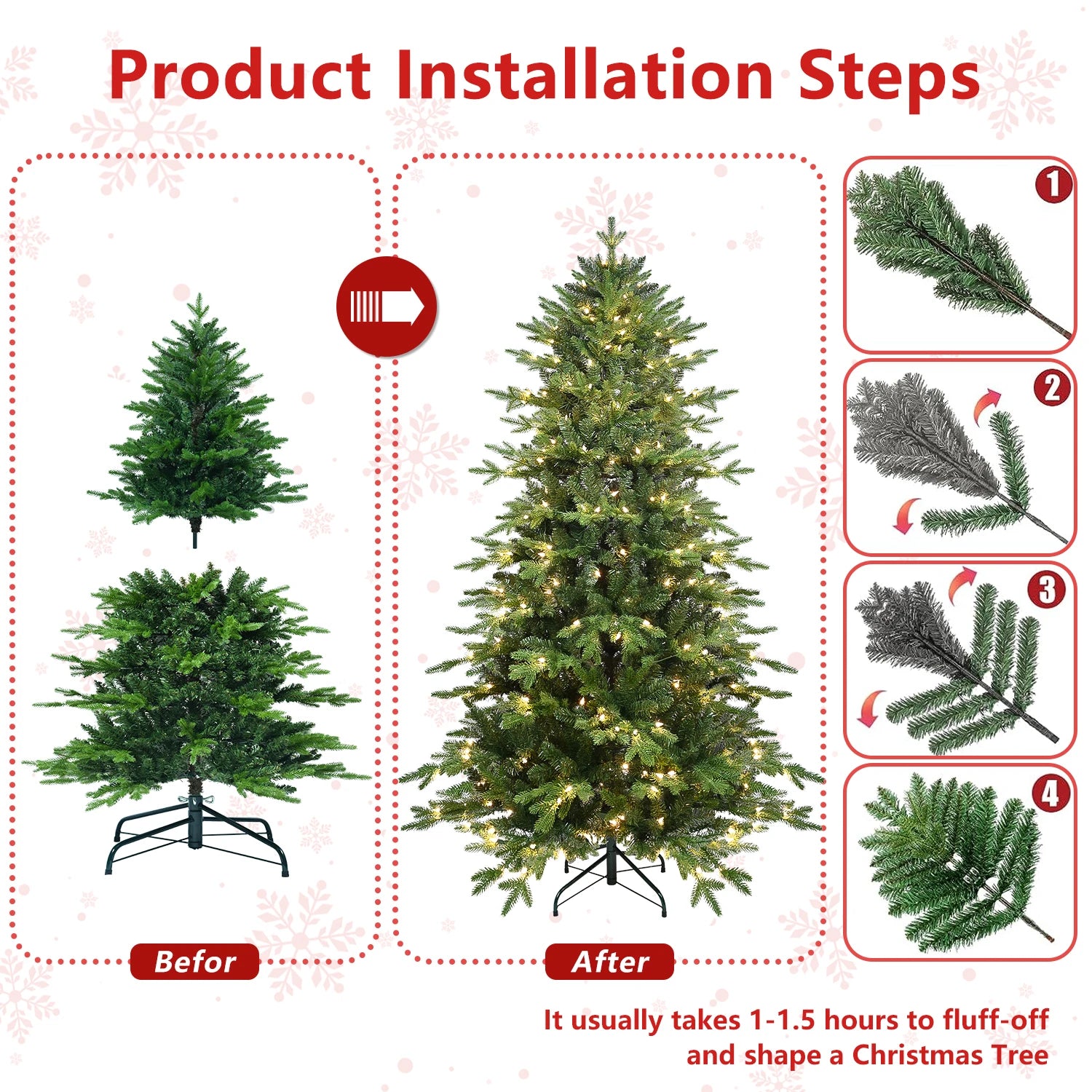 Product Installation Steps

1

2

3

4

Befor

After

It usually takes 1-1.5 hours to fluff-off and shape a Christmas Tree