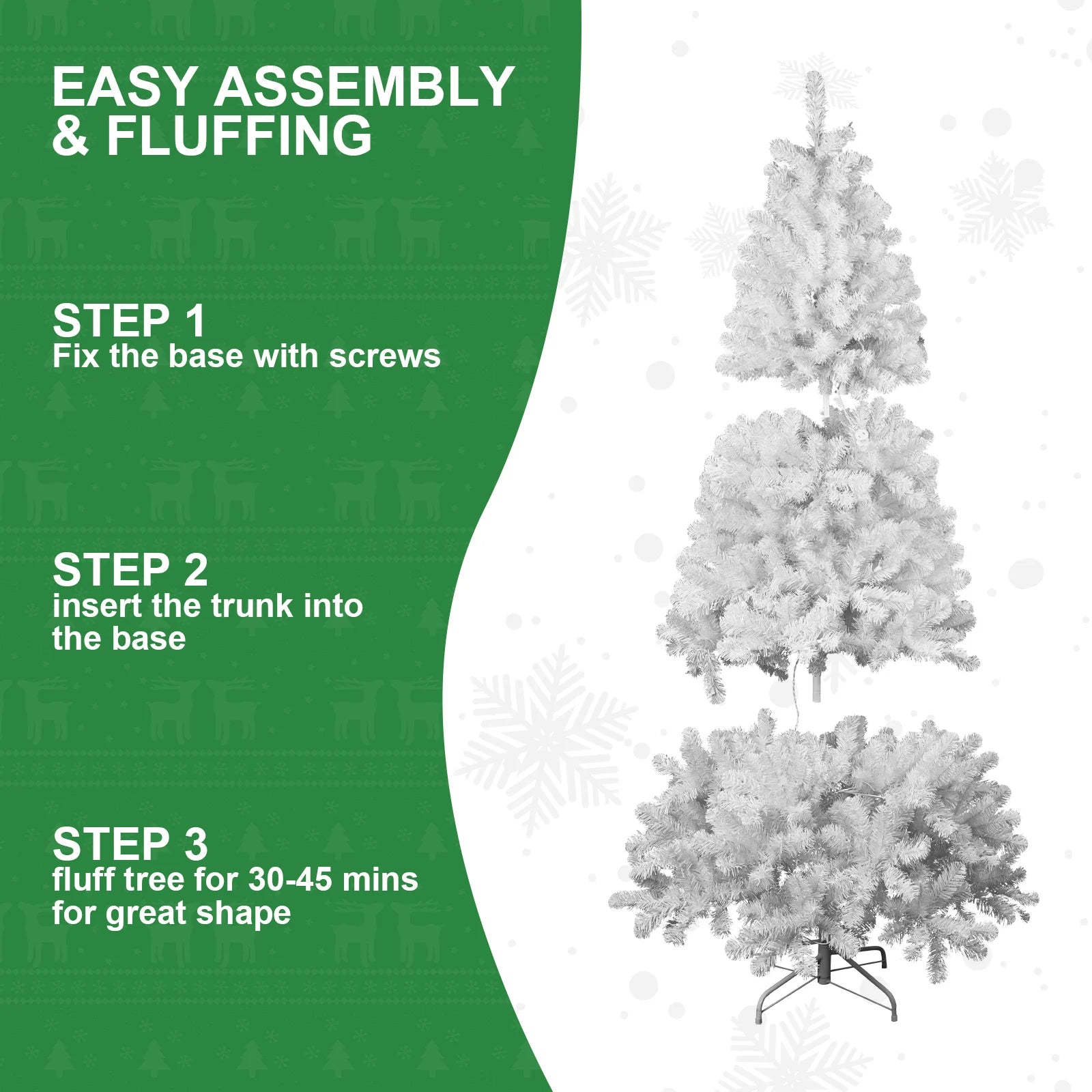 EASY ASSEMBLY & FLUFFING

STEP 1
Fix the base with screws

STEP 2
insert the trunk into the base

STEP 3
fluff tree for 30-45 mins for great shape